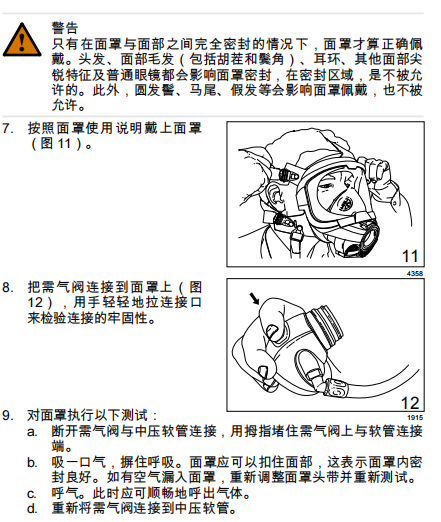 警告
只有在面罩与面部之间完全密封的情况下，面罩才算正确佩戴。头发、面部毛发（包括胡茬和鬓角）、耳环、其他面部尖锐特征及普通眼镜都会影响面罩密封，在密封区域，是不被允许的。此外，圆发髻、马尾、假发等会影响面罩佩戴，也不被允许。

7. 按照面罩使用说明戴上面罩（图 11）。

11

4358

8. 把需气阀连接到面罩上（图 12），用手轻轻地拉连接口来检验连接的牢固性。

12

1915

9. 对面罩执行以下测试：
a. 断开需气阀与中压软管连接，用拇指堵住需气阀上与软管连接端。
b. 吸一口气，摒住呼吸。面罩应可以扣住面部，这表示面罩内密封良好。如有空气漏入面罩，重新调整面罩头带并重新测试。
c. 呼气。此时应可顺畅地呼出气体。
d. 重新将需气阀连接到中压软管。