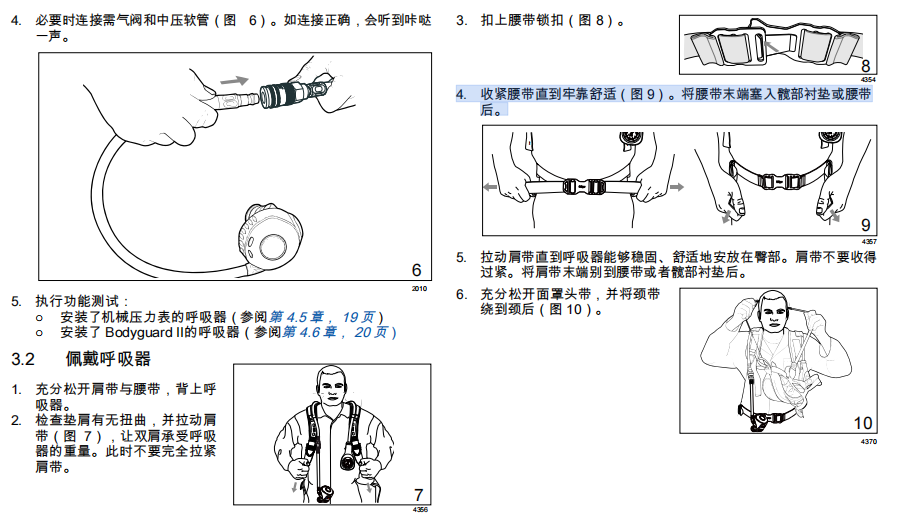 4. 必要时连接需气阀和中压软管（图 6）。如连接正确，会听到咔哒一声。

6
2010

5. 执行功能测试：
○ 安装了机械压力表的呼吸器（参阅第 4.5 章， 19 页）
○ 安装了 Bodyguard II的呼吸器（参阅第 4.6 章， 20 页）

3.2 佩戴呼吸器

1. 充分松开肩带与腰带，背上呼吸器。
2. 检查垫肩有无扭曲，并拉动肩带（图 7），让双肩承受呼吸器的重量。此时不要完全拉紧肩带。

7
4356

3. 扣上腰带锁扣（图 8）。

8
4354

4. 收紧腰带直到牢靠舒适（图 9）。将腰带末端塞入髋部衬垫或腰带后。

9
4357

5. 拉动肩带直到呼吸器能够稳固、舒适地安放在臀部。肩带不要收得过紧。将肩带末端别到腰带或者髋部衬垫后。
6. 充分松开面罩头带，并将颈带绕到颈后（图 10）。

10
4370